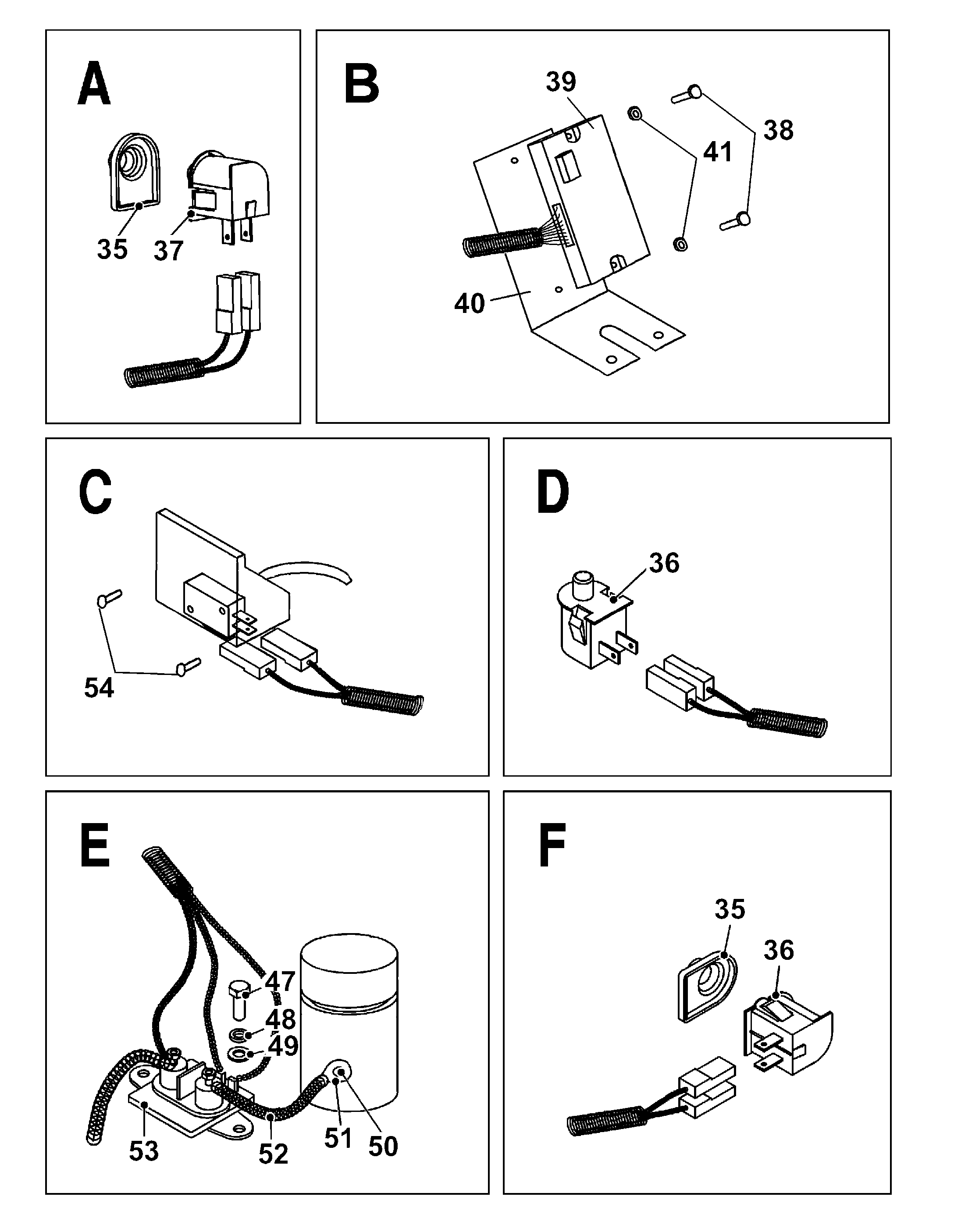 A
35
37

B
39
41
38
40

C
54

D
36

E
47
48
49
53
52
51
50

F
35
36