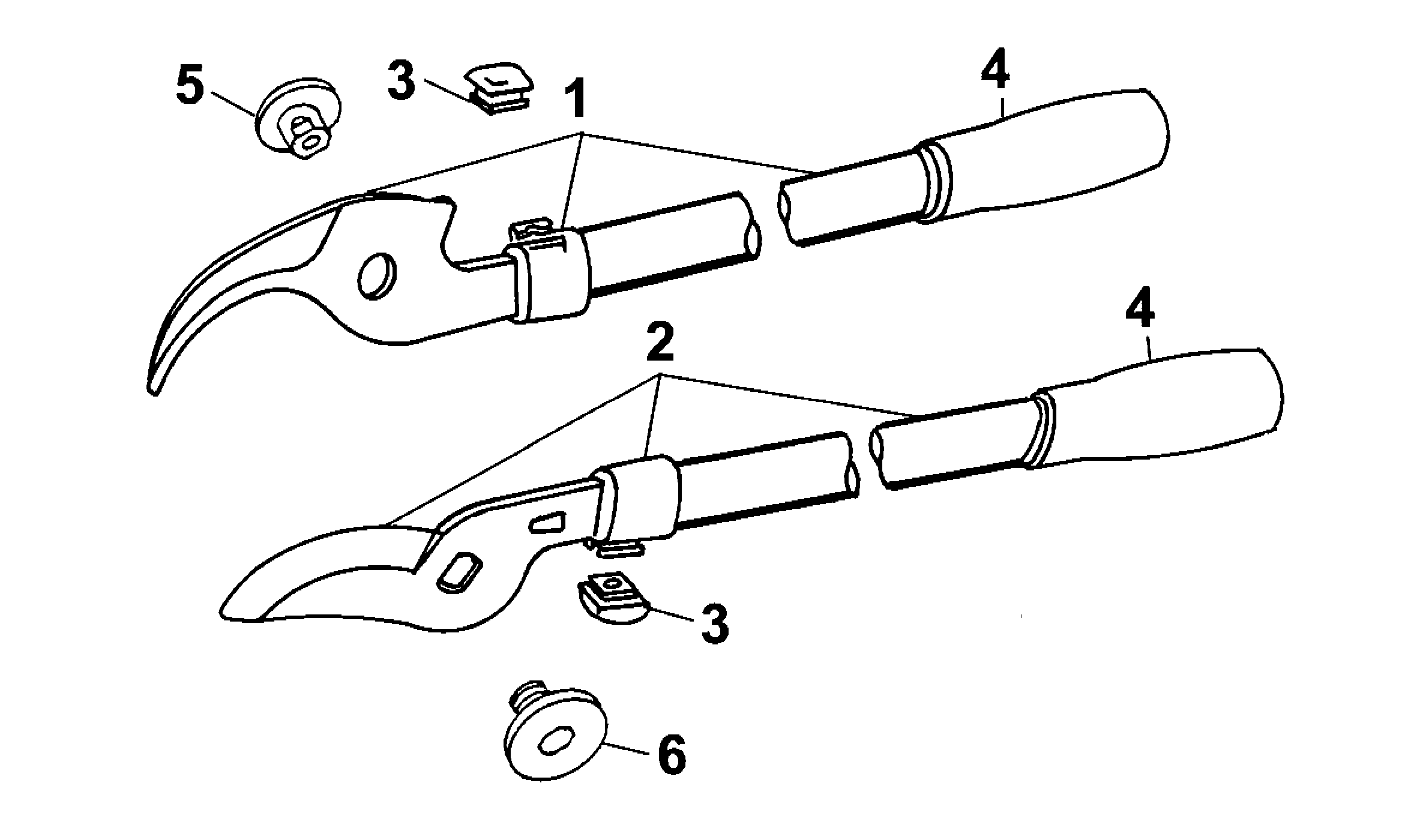 5
3
1
4
2
4
3
6