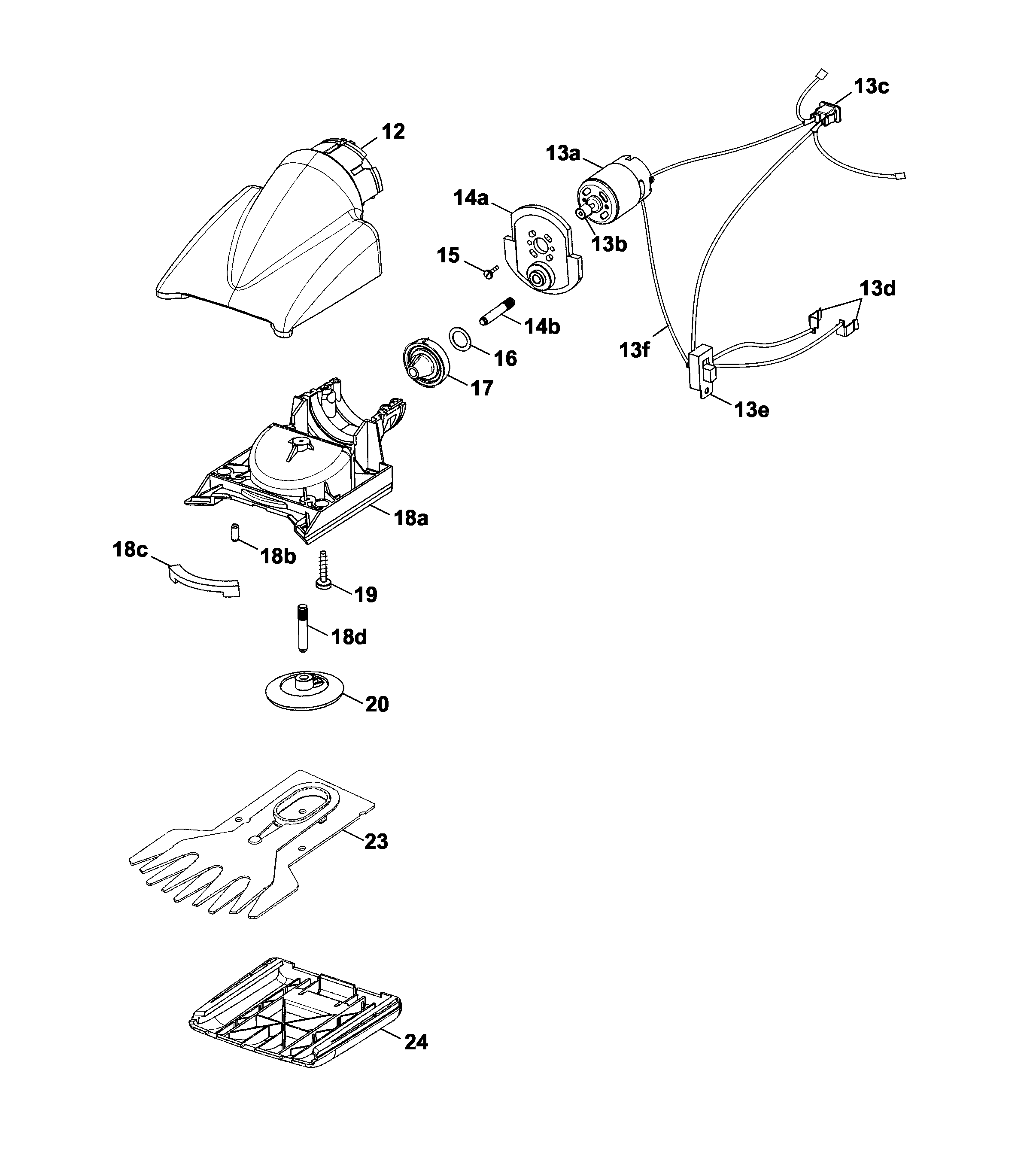 13c
12
13a
14a
13b
15
13d
14b
13f
16
17
13e
18a
18c
18b
19
18d
20
23
24