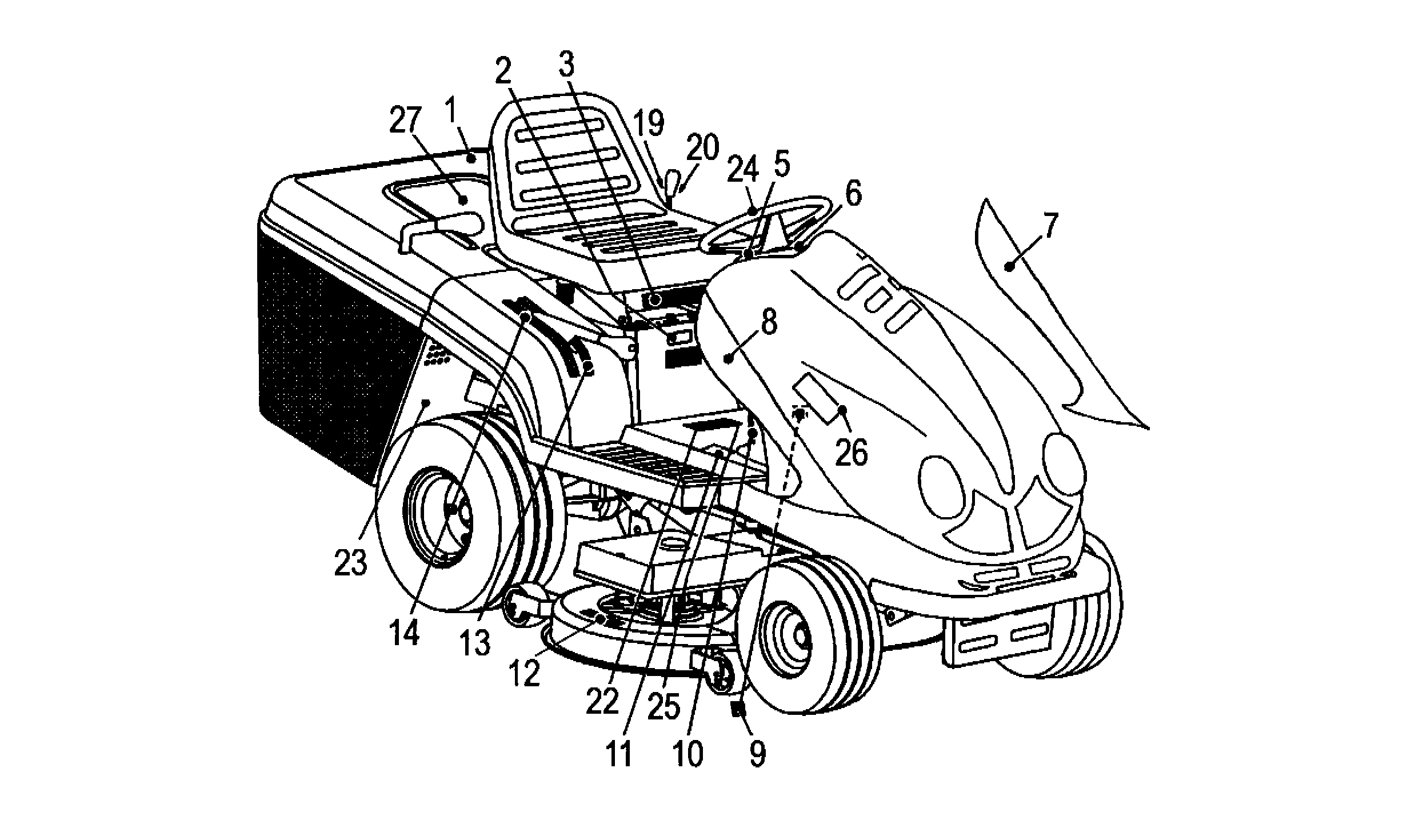 2
3
27
1
19
20
24
5
6
7
8
26
23
14
13
12
22
25
11
10
9