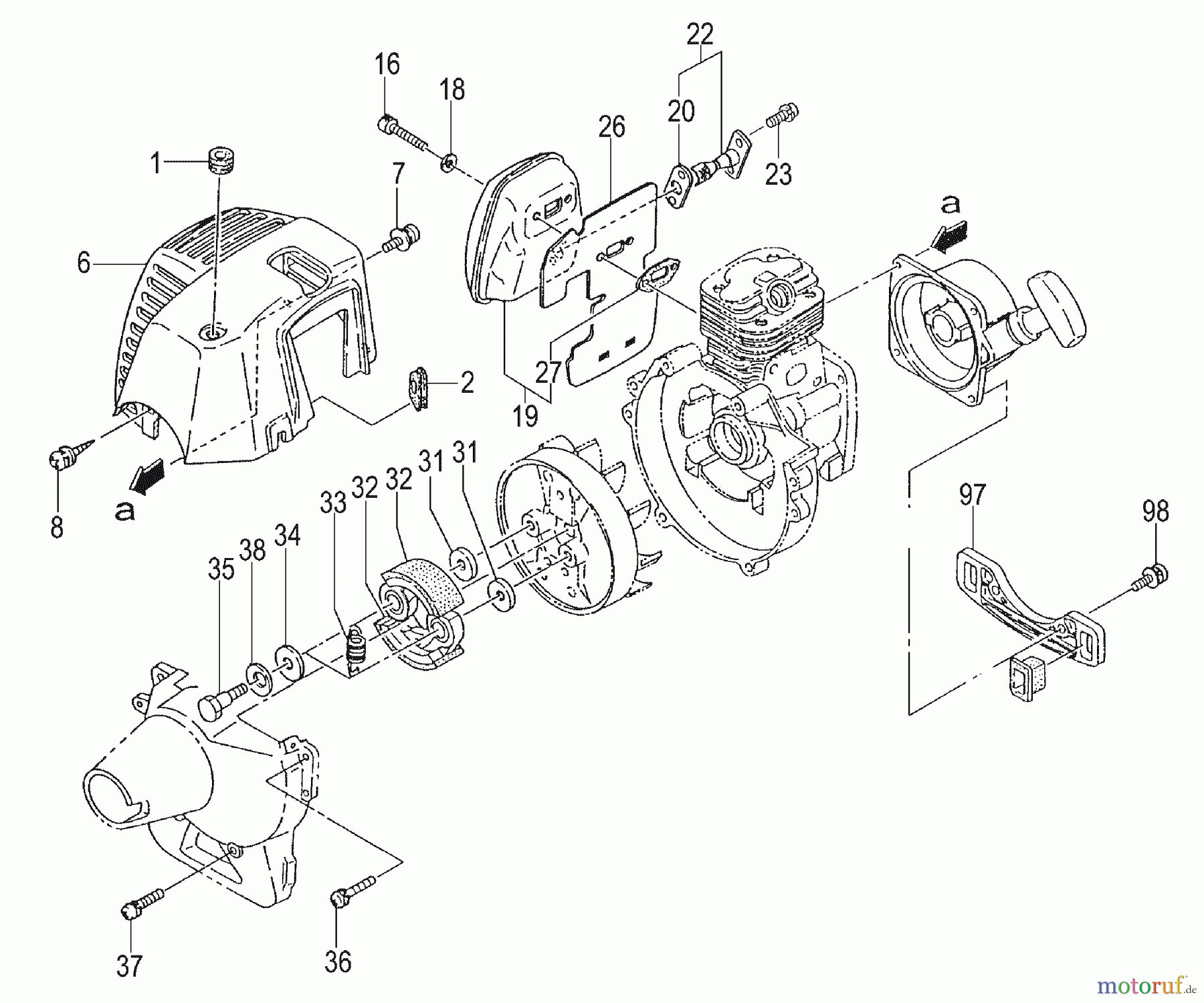 22
16
18
20
26
23
1
7
a
6
2
27
19
8
a
31
31
32
32
33
34
38
35
97
98
37
36
motoruf.de